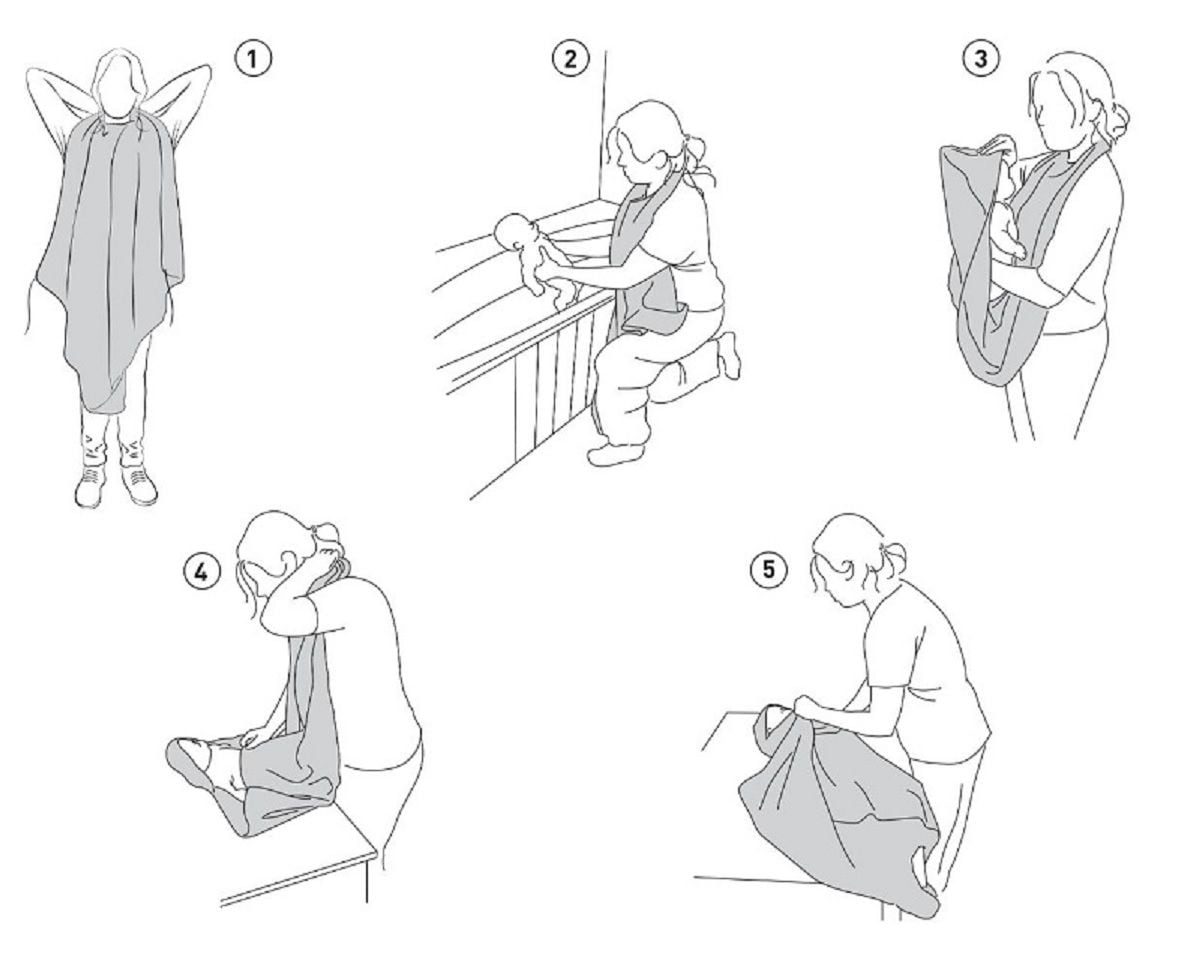 1
2
3
4
5