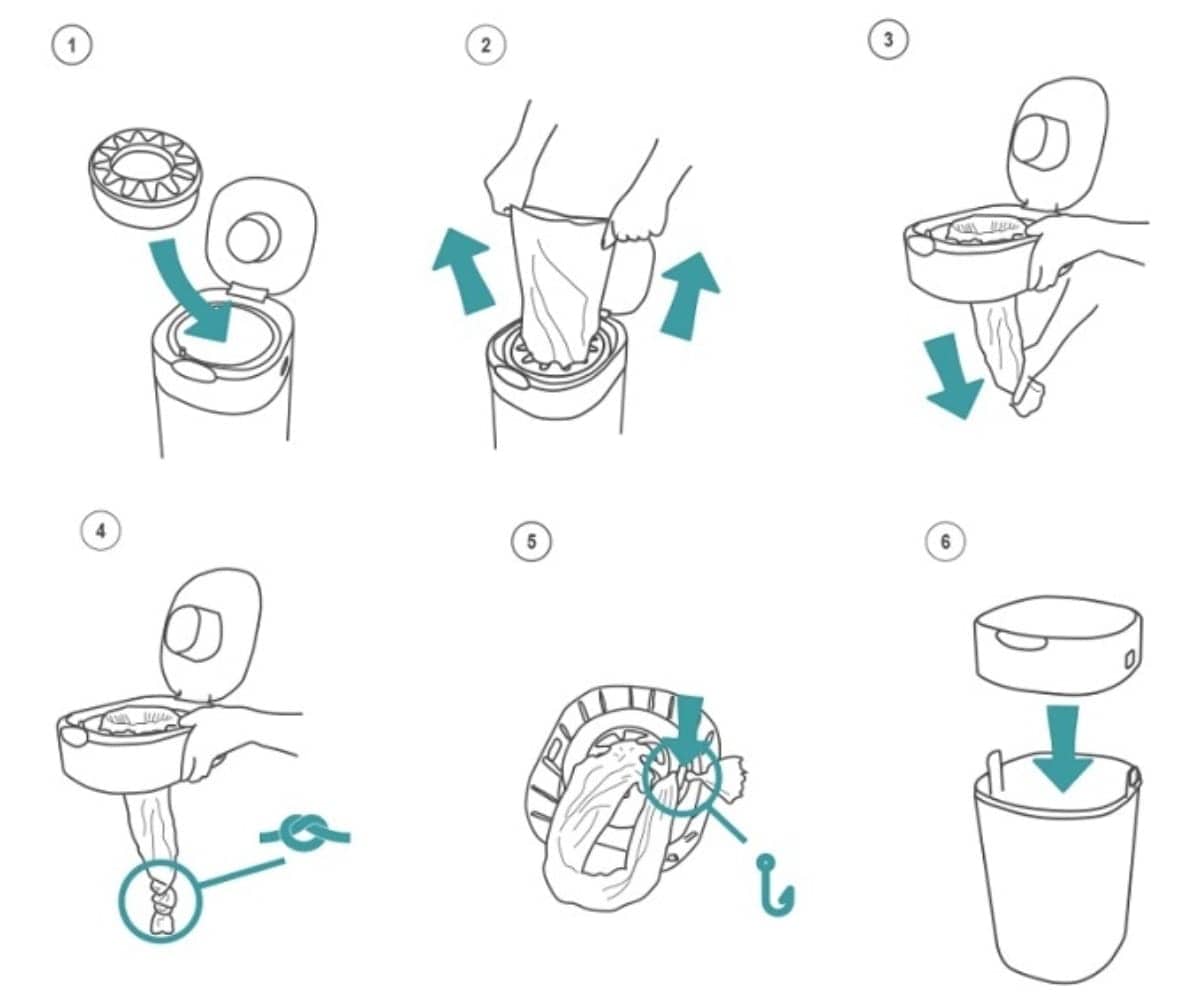 1

2

3

4

5

6